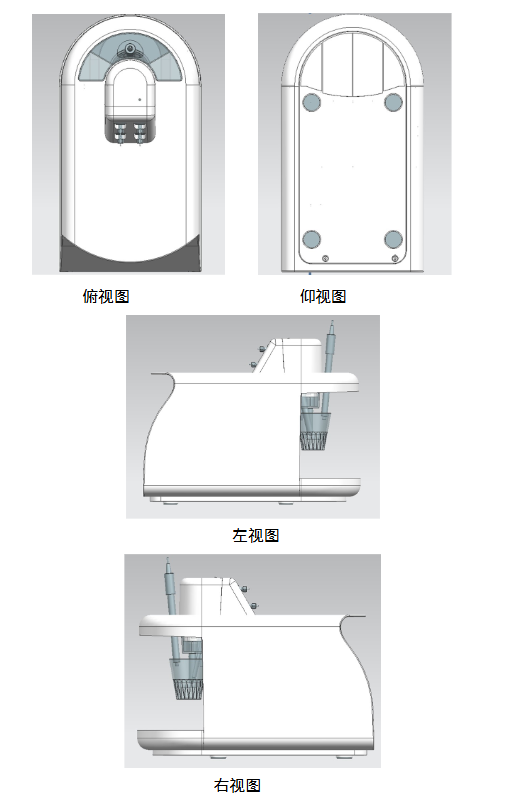 俯视图

仰视图

左视图

右视图